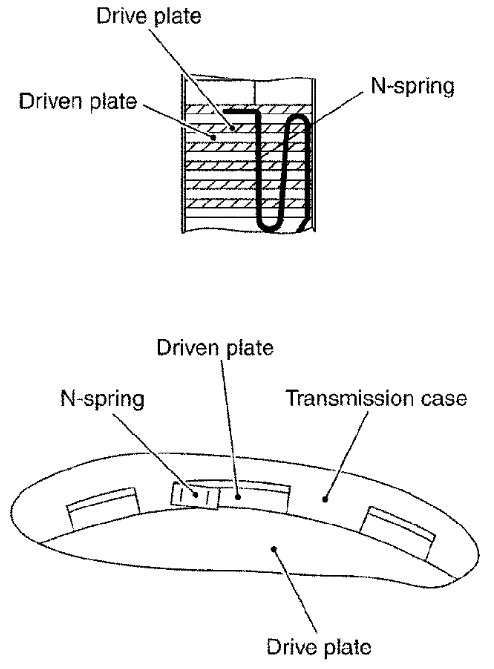 Drive plate
Driven plate
N-spring

Driven plate
N-spring
Transmission case
Drive plate