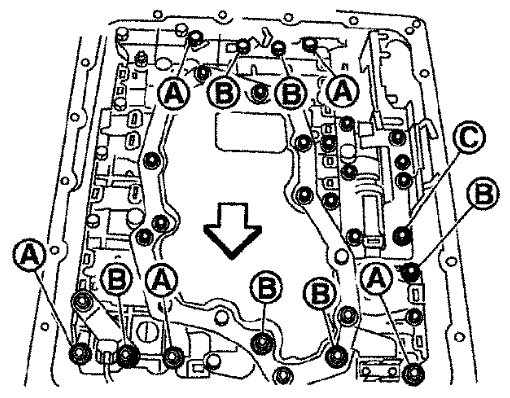 A B B A
C
B
A B A B B A