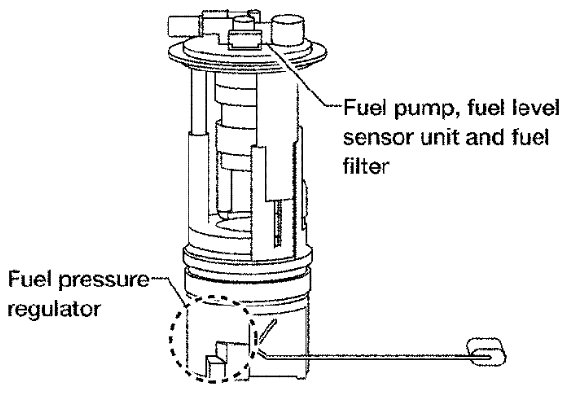 Fuel pump, fuel level sensor unit and fuel filter

Fuel pressure regulator