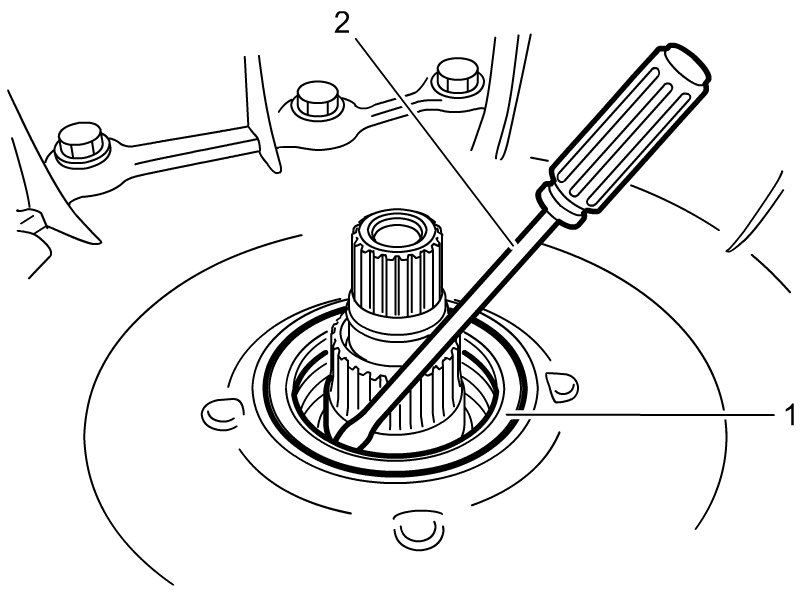 2
1