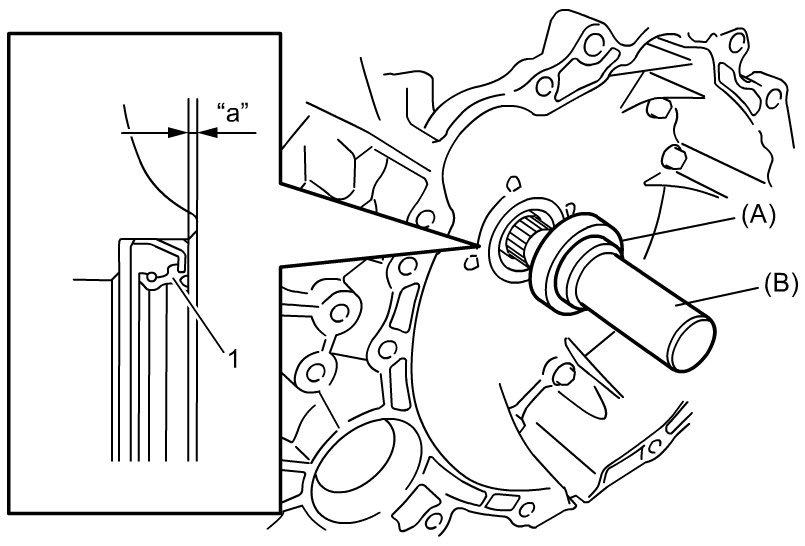 “a”

1

(A)

(B)