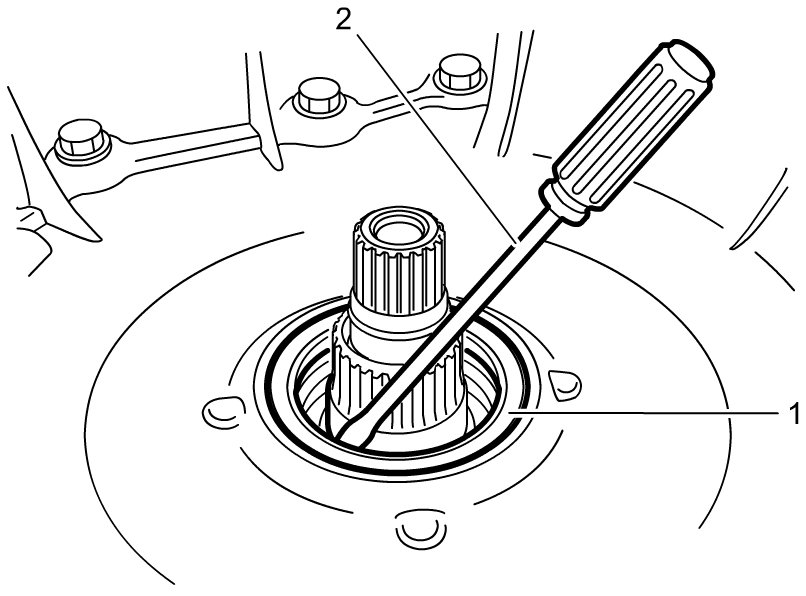 2
1