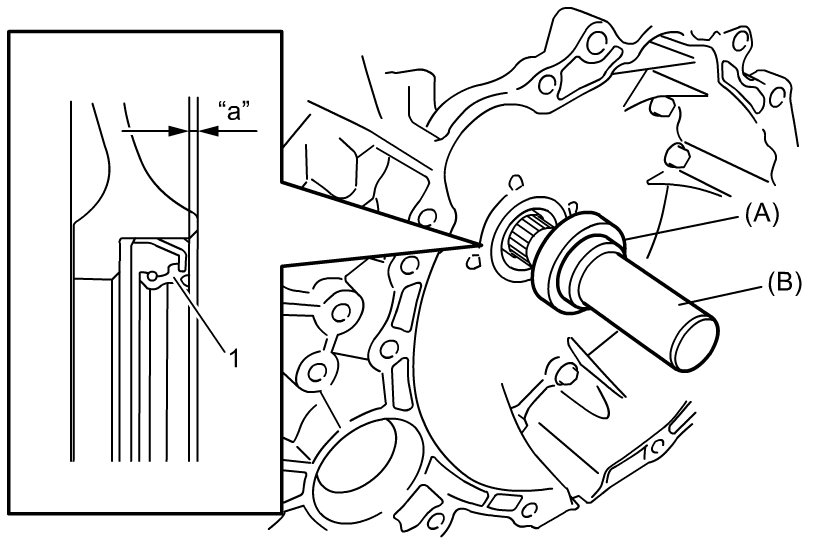 “a”
1
(A)
(B)