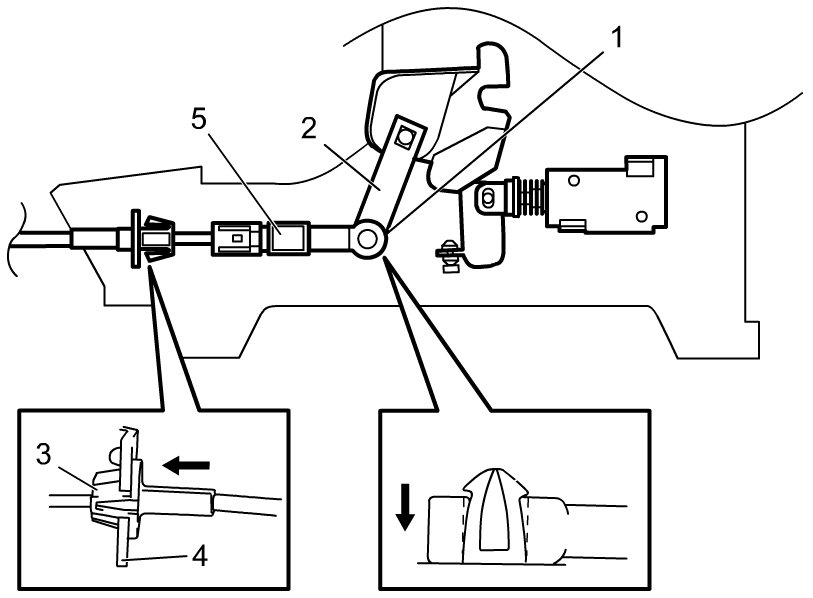 1
5
2
3
4