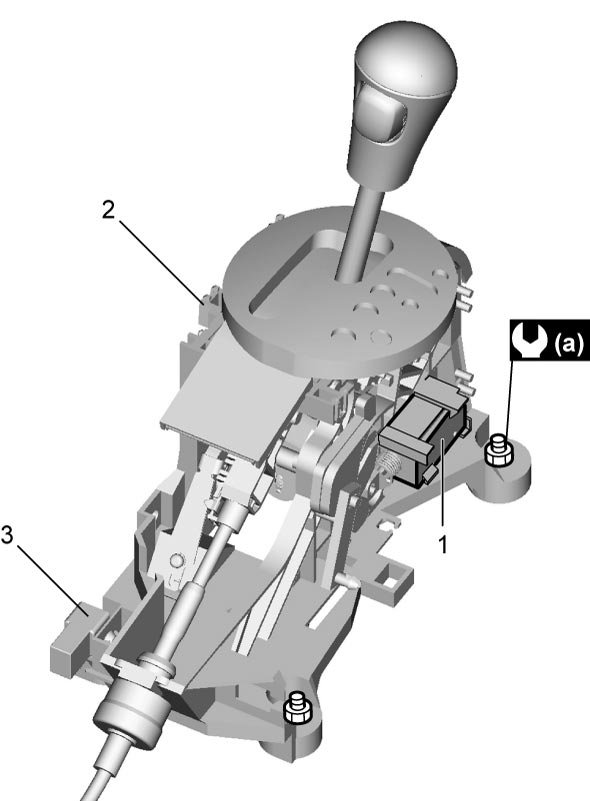 2

(a)

1

3