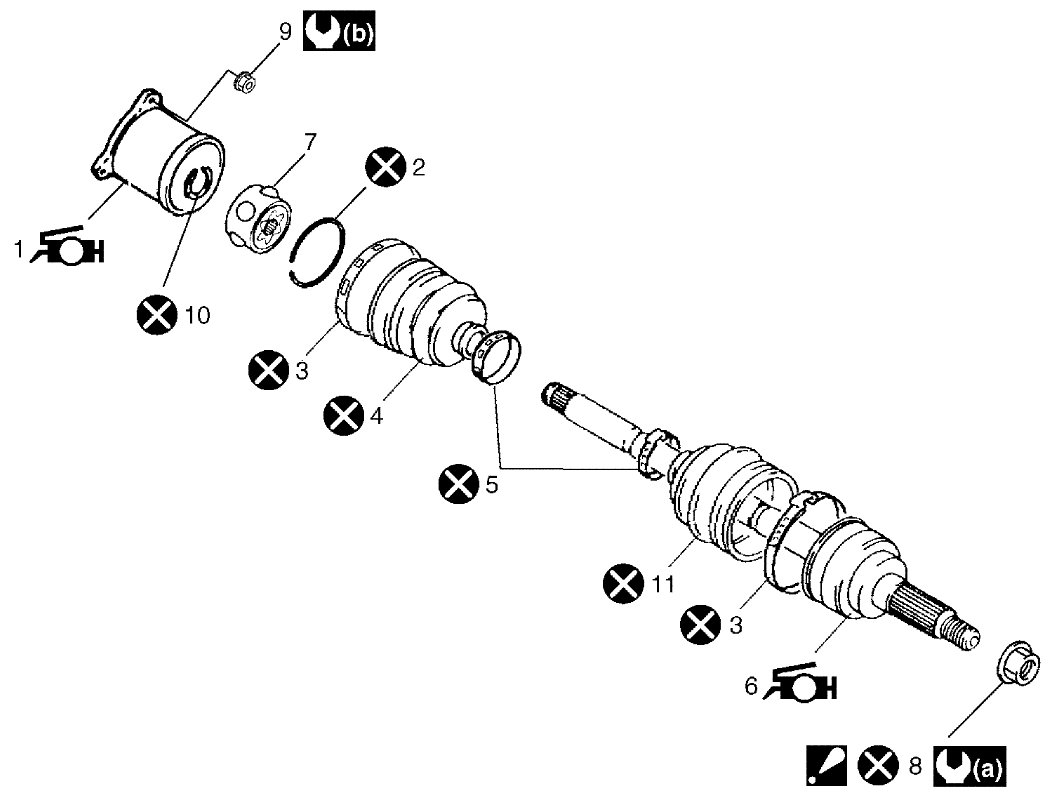 9 (b)

7

2

1

10

3

4

5

11

3

6

8 (a)