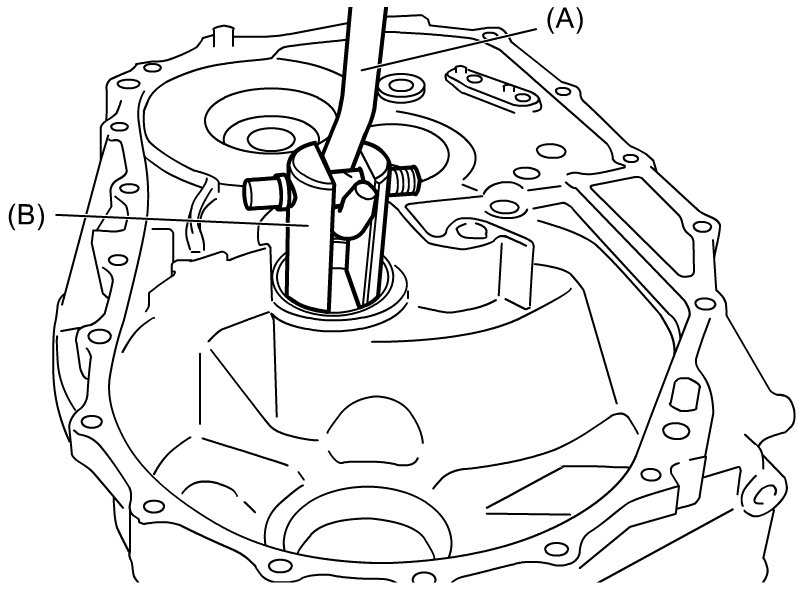 (A)

(B)