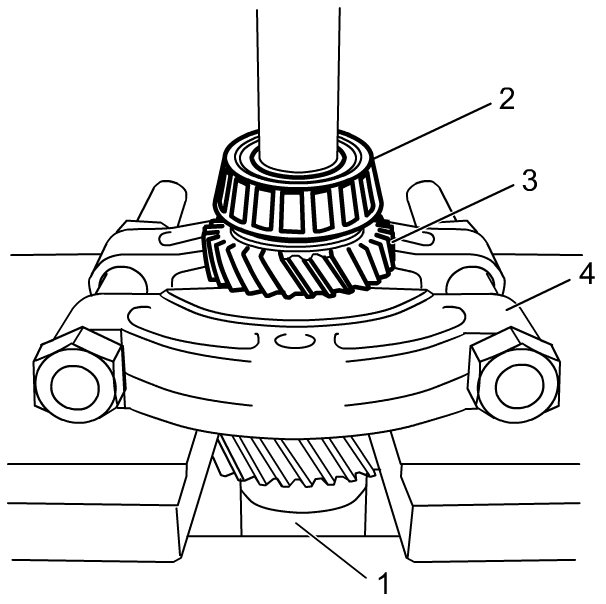 2
3
4
1