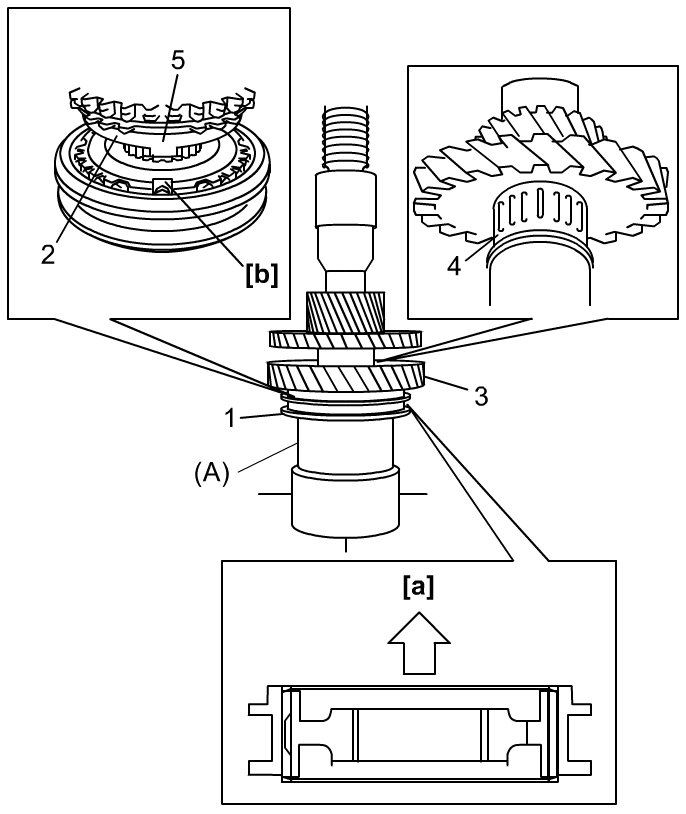 5
2
[b]
4
3
1
(A)
[a]