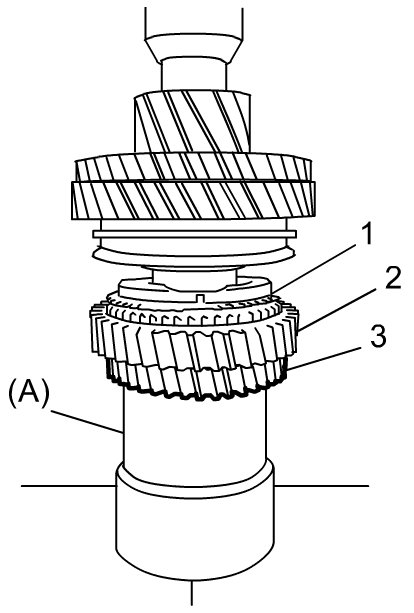 1
2
3
(A)