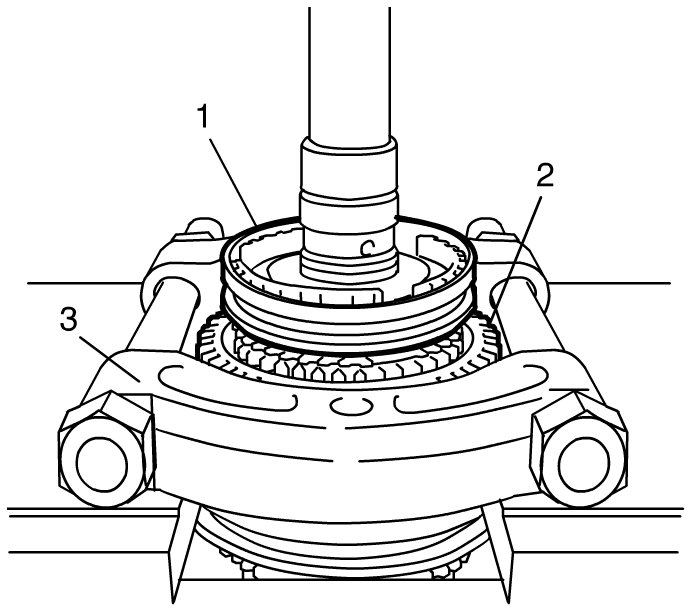 1
2
3