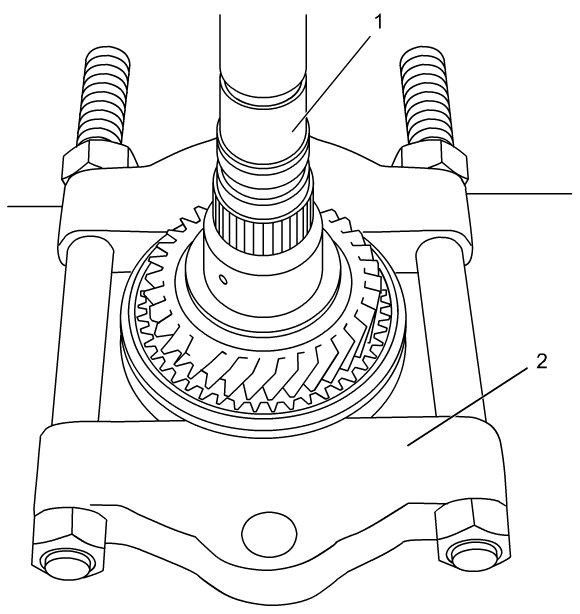 1

2