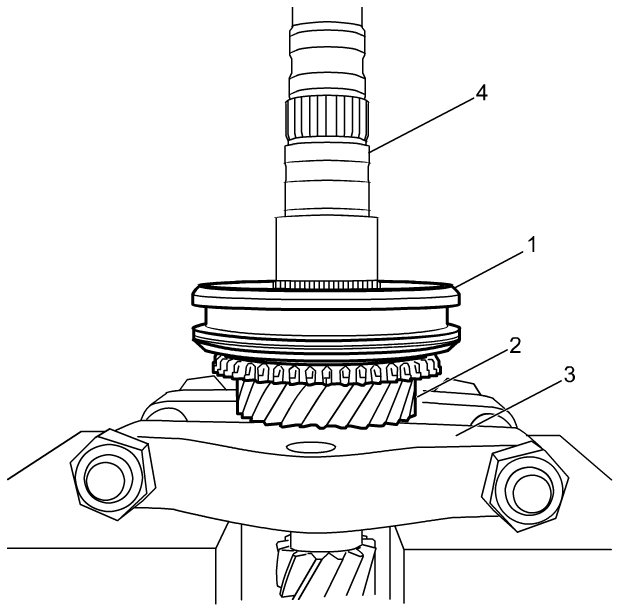 4
1
2
3