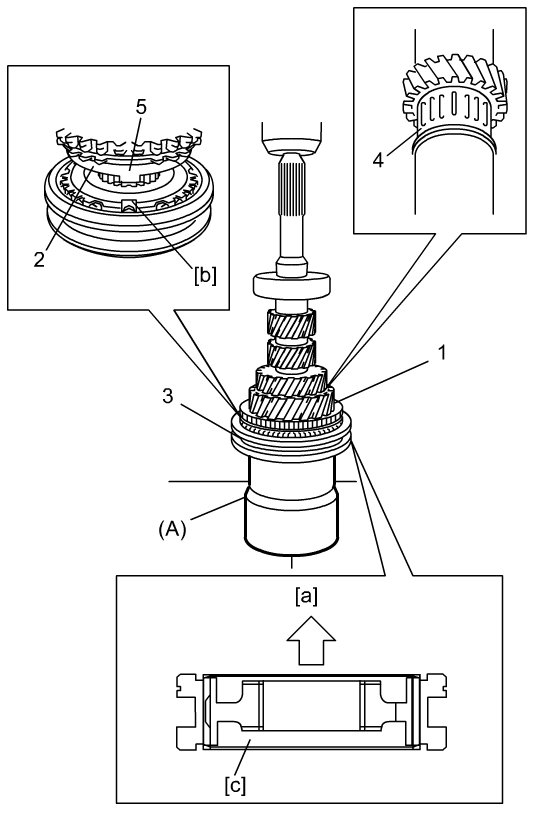 5
2
[b]
4
1
3
(A)
[a]
[c]