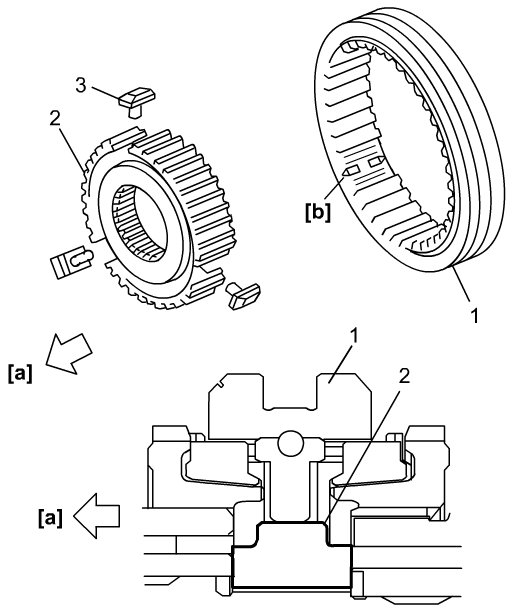 3
2
[b]
1
[a]
1
2
[a]