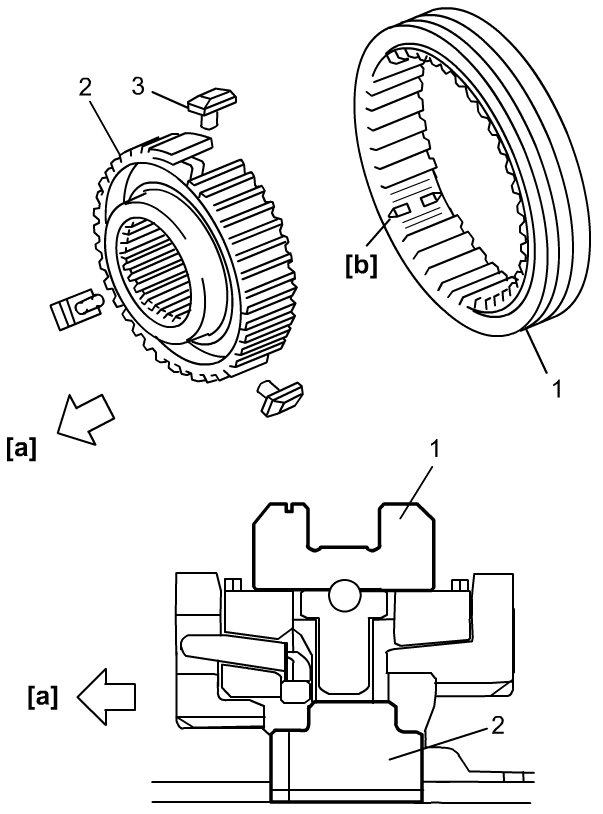 2
3
[b]
1
[a]
1
[a]
2