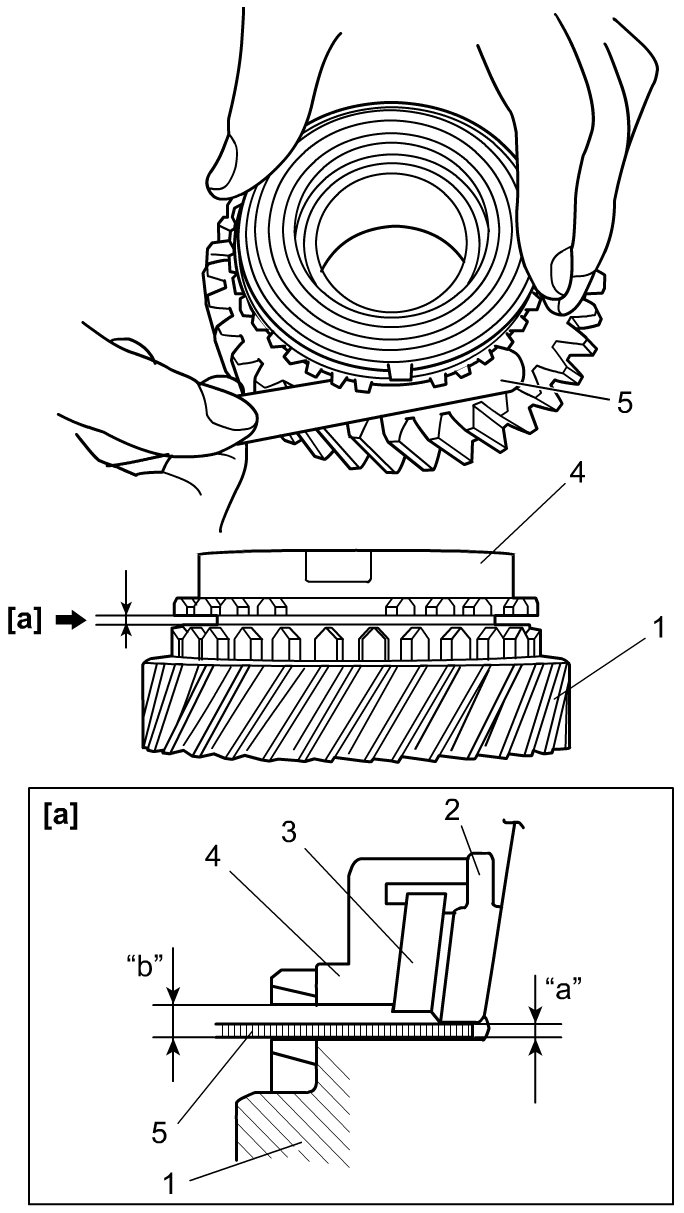 5

4

[a]

1

[a]

2

3

4

"b"

"a"

5

1