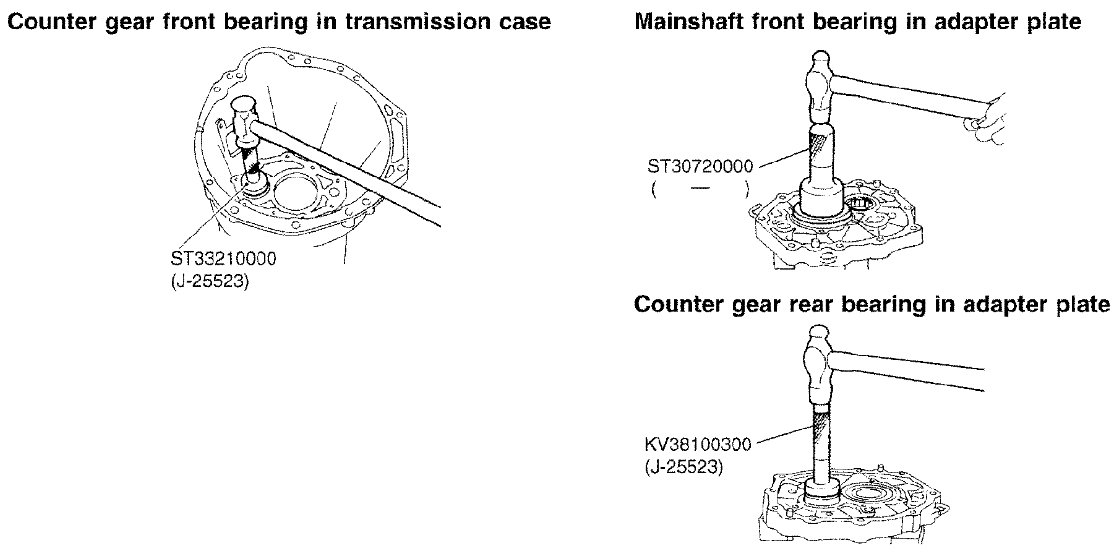 Counter gear front bearing in transmission case

ST33210000
(J-25523)

Mainshaft front bearing in adapter plate

ST30720000
( — )

Counter gear rear bearing in adapter plate

KV38100300
(J-25523)