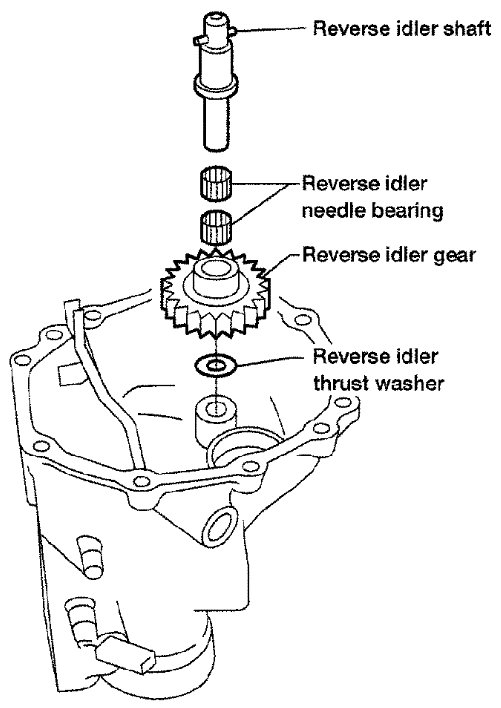 Reverse idler shaft

Reverse idler needle bearing

Reverse idler gear

Reverse idler thrust washer