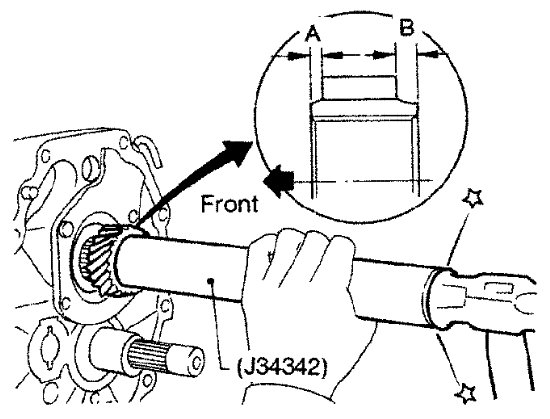 A
B
Front
(J34342)