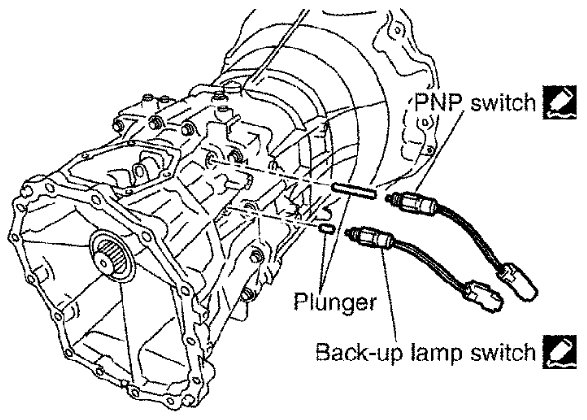 PNP switch

Plunger

Back-up lamp switch