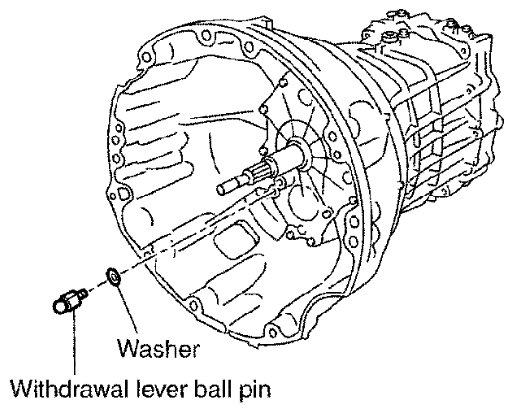 Washer

Withdrawal lever ball pin