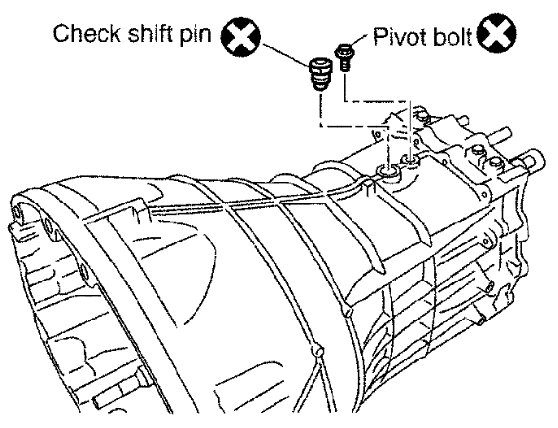 Check shift pin

Pivot bolt