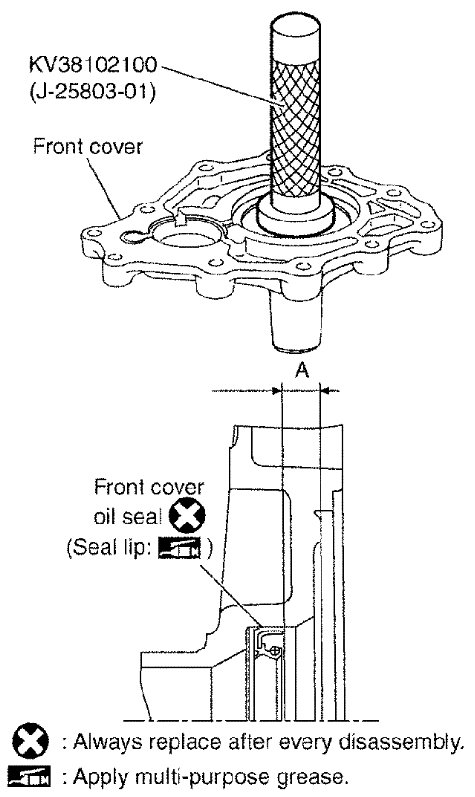 KV38102100
(J-25803-01)

Front cover

A

Front cover
oil seal
(Seal lip: )

: Always replace after every disassembly.
: Apply multi-purpose grease.