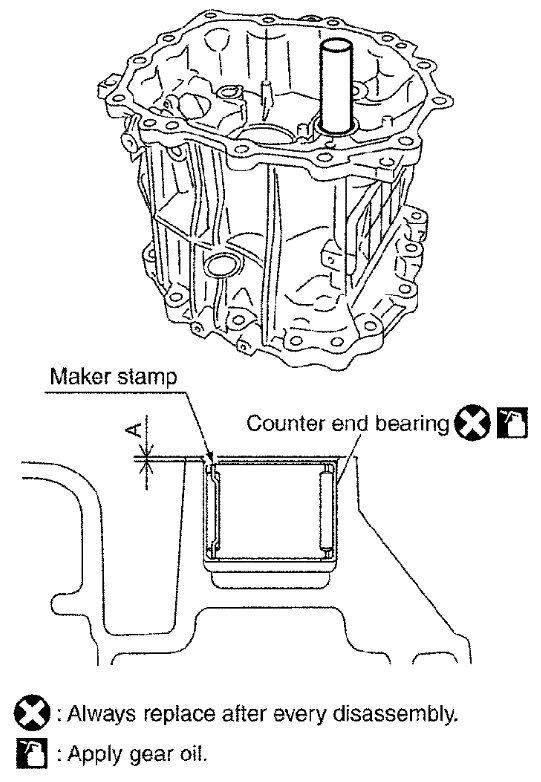 Maker stamp

A

Counter end bearing

: Always replace after every disassembly.

: Apply gear oil.