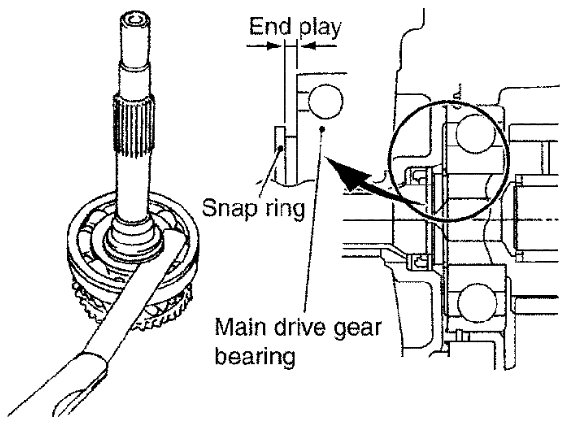 End play

Snap ring

Main drive gear bearing