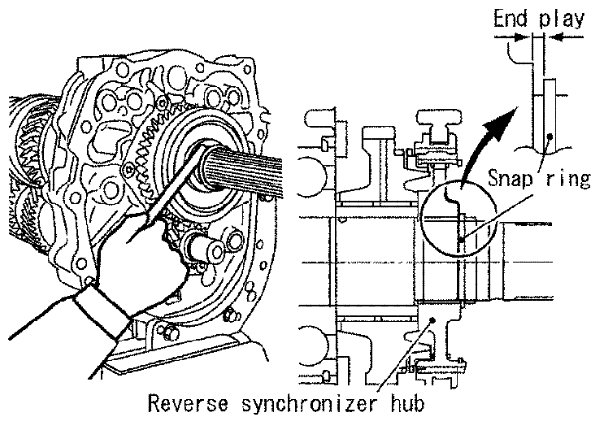 End play

Snap ring

Reverse synchronizer hub