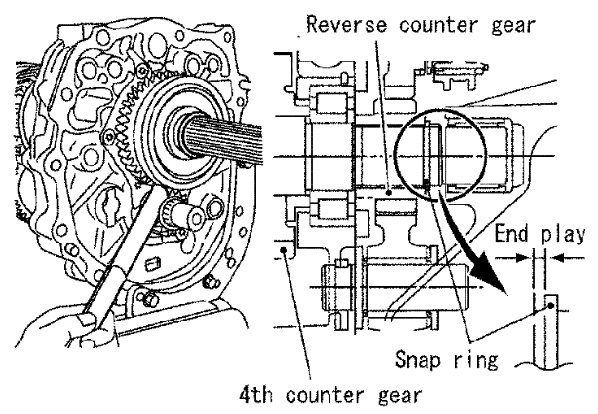 Reverse counter gear

End play

Snap ring

4th counter gear