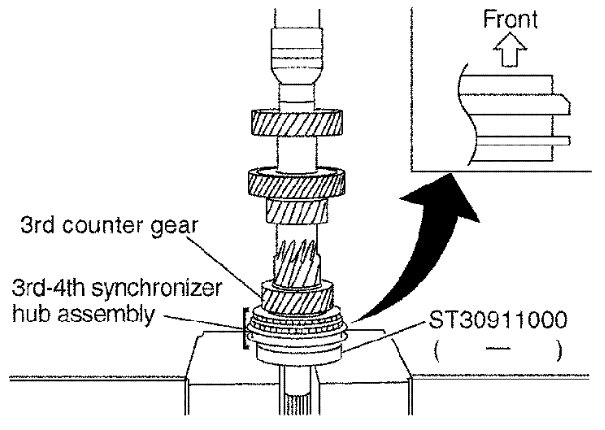 Front

3rd counter gear

3rd-4th synchronizer hub assembly

ST30911000
( — )