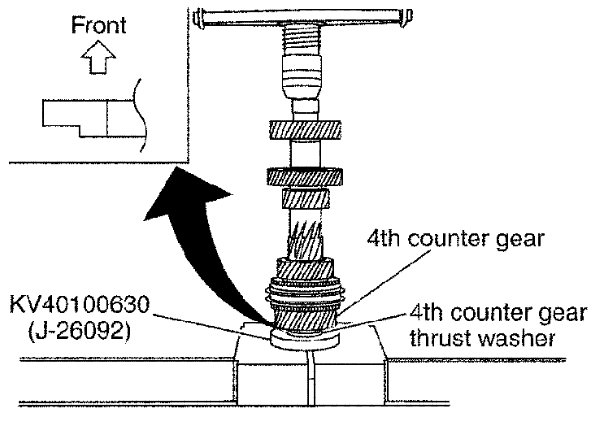 Front

4th counter gear

KV40100630
(J-26092)

4th counter gear
thrust washer