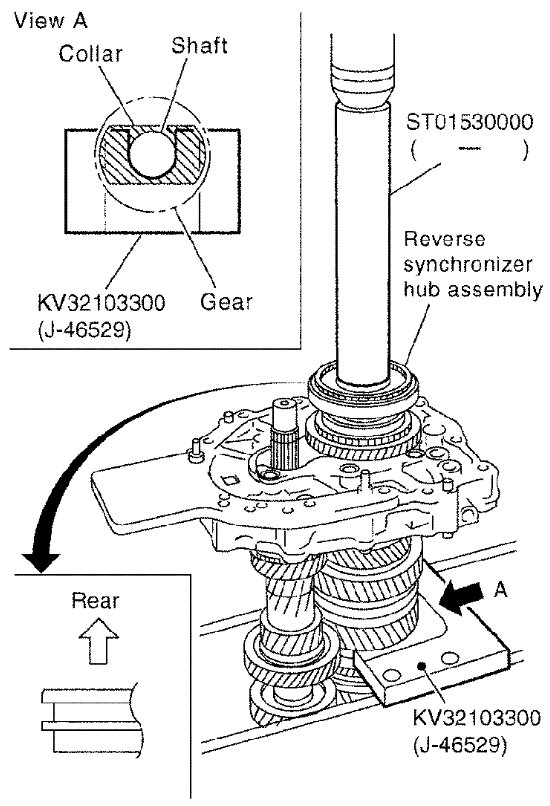 View A

Collar

Shaft

KV32103300
(J-46529)

Gear

ST01530000
( — )

Reverse synchronizer hub assembly

Rear

A

KV32103300
(J-46529)