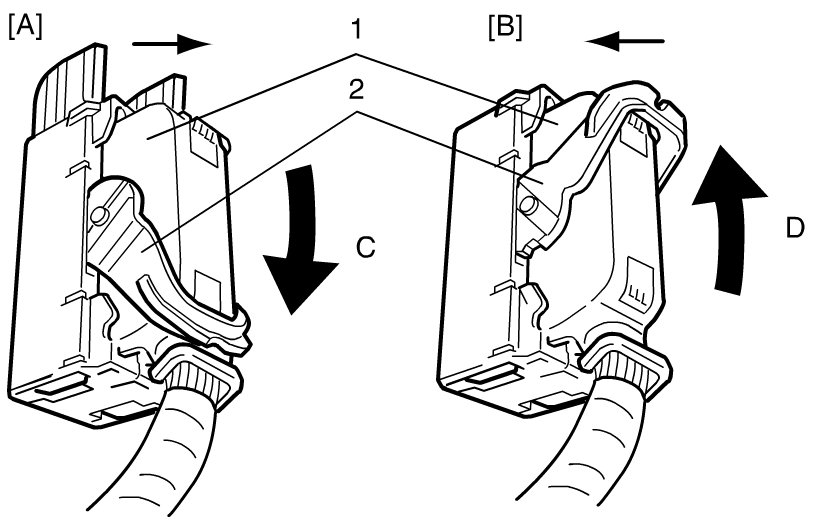 [A]

1

[B]

2

C

D