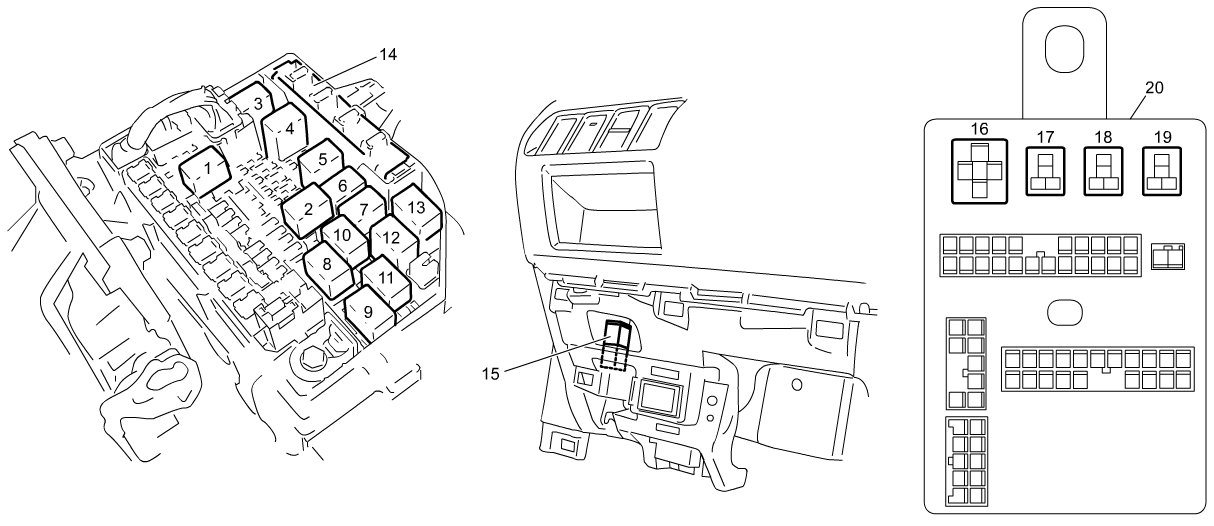 14
3
4
1
5
6
2
7
13
10
12
8
11
9
15
20
16
17
18
19