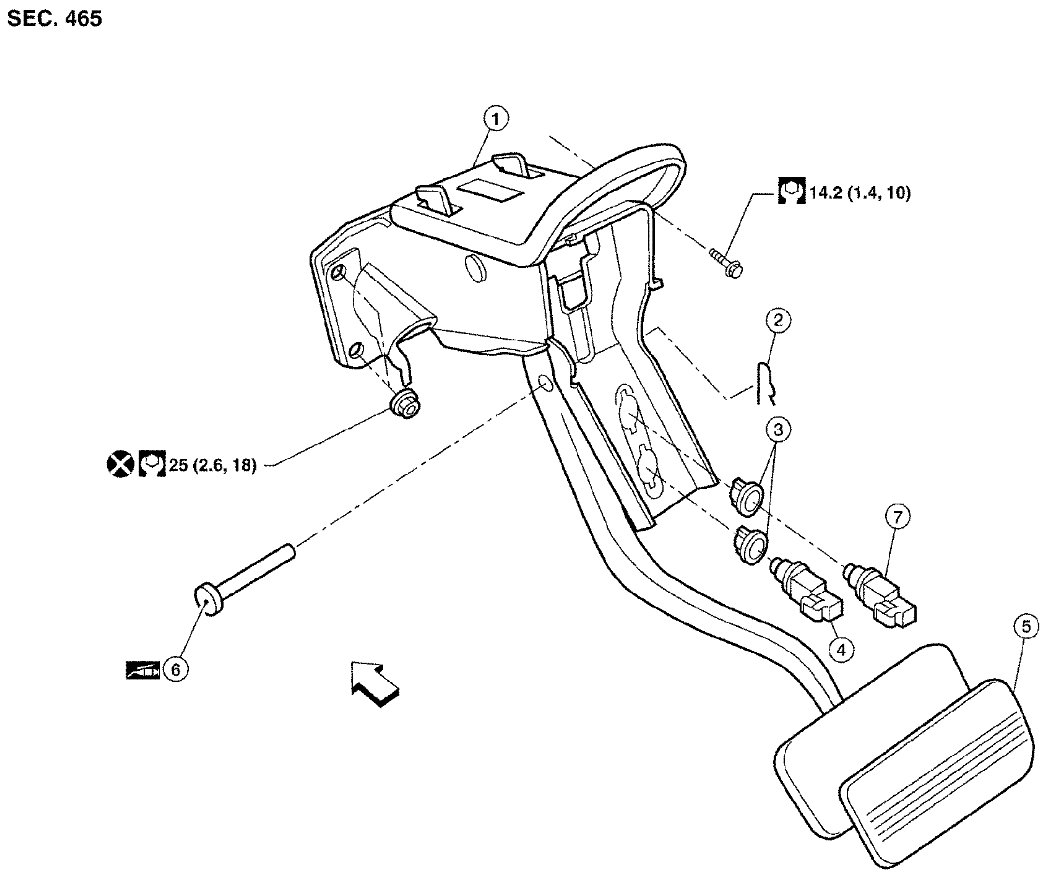 SEC. 465

1

14.2 (1.4, 10)

2

3

25 (2.6, 18)

7

4

5

6