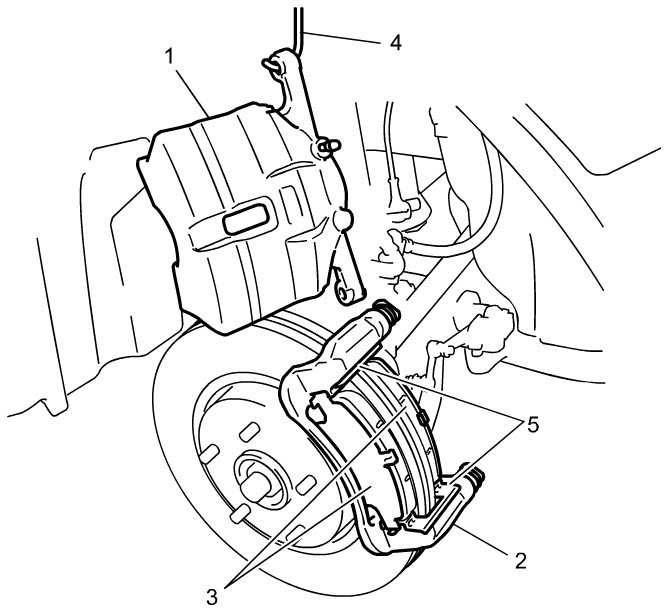 4
1
5
2
3