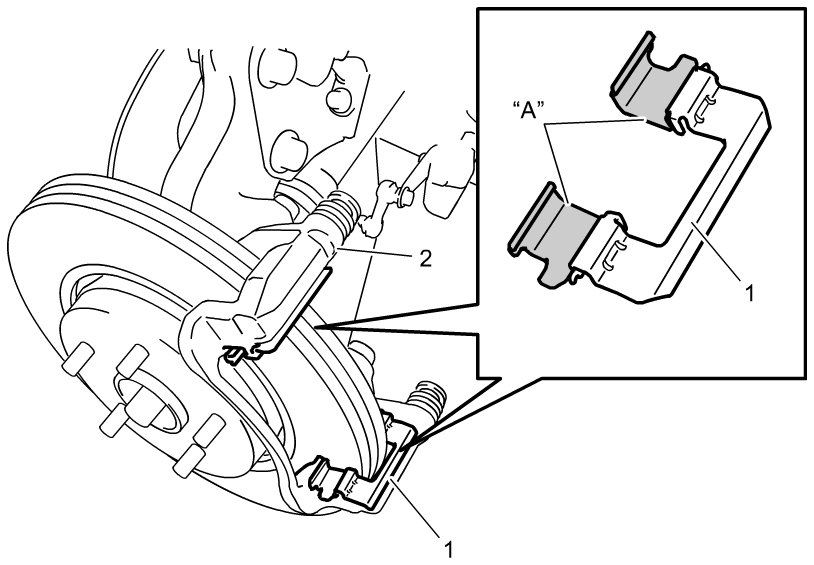 "A"
2
1
1