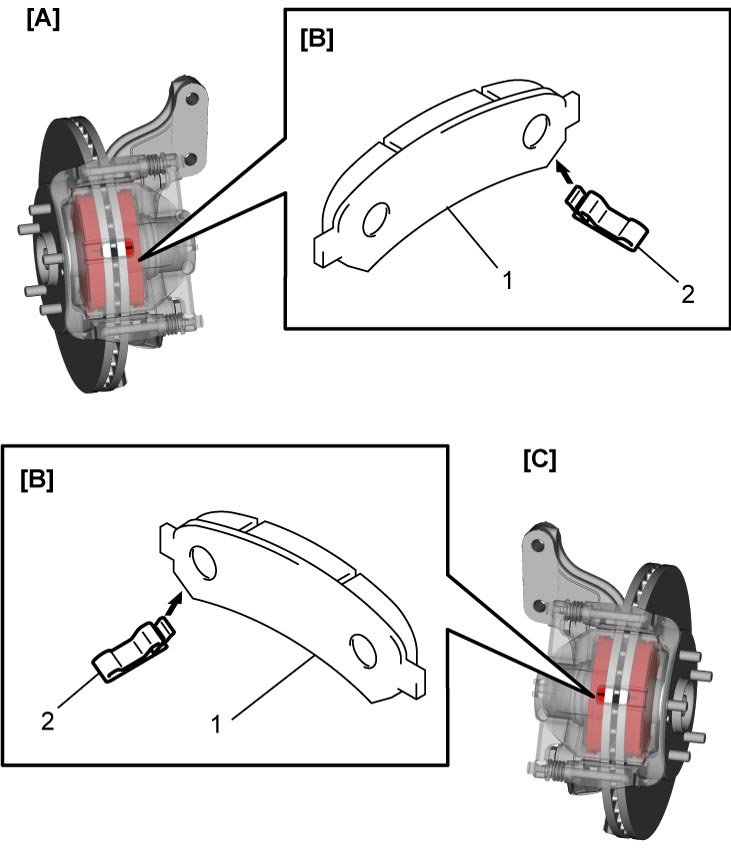 [A]

[B]

1

2

[B]

[C]

2

1