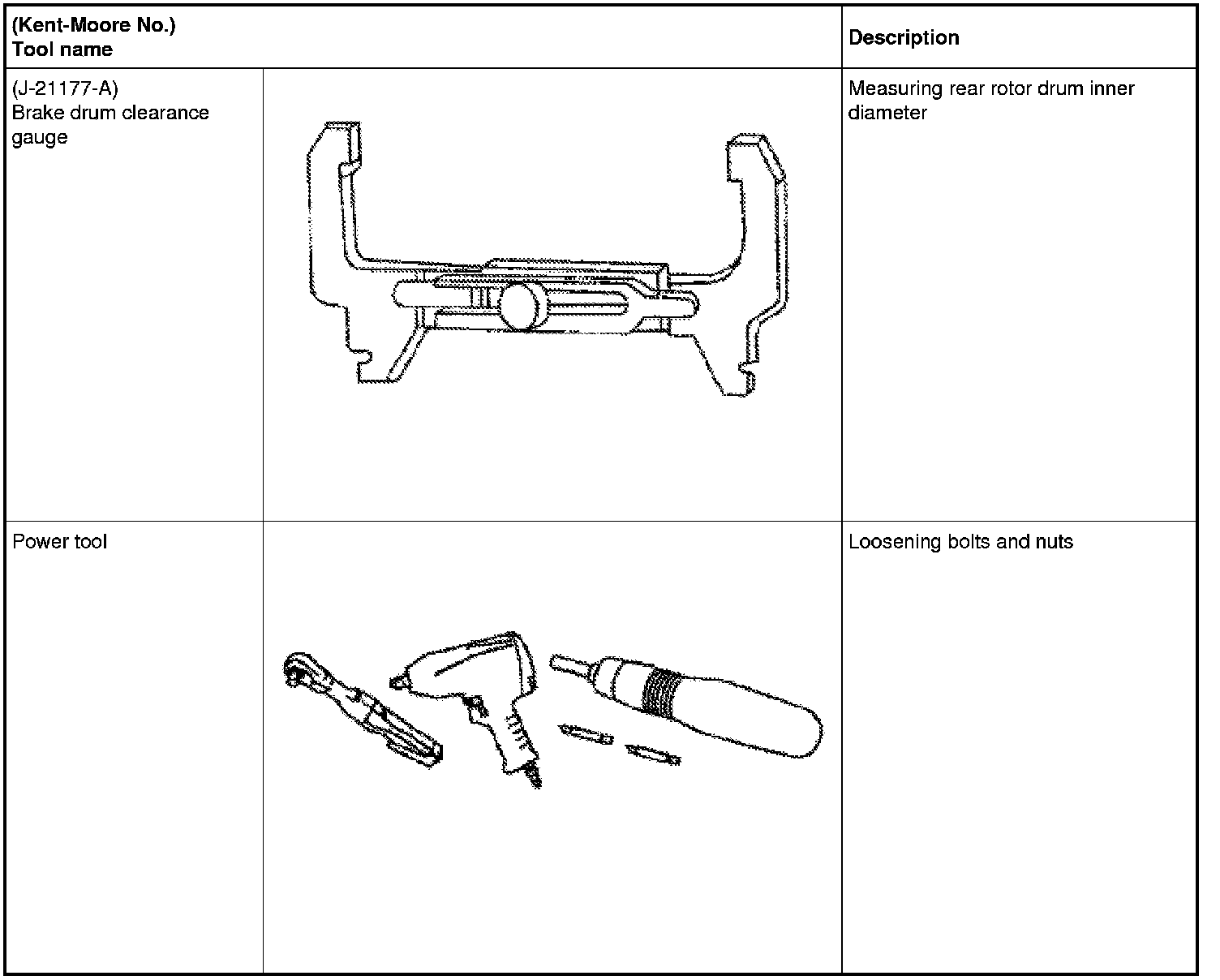 | (Kent-Moore No.) Tool name | | Description |
|---|---|---|
| (J-21177-A) Brake drum clearance gauge | | Measuring rear rotor drum inner diameter |
| Power tool | | Loosening bolts and nuts |