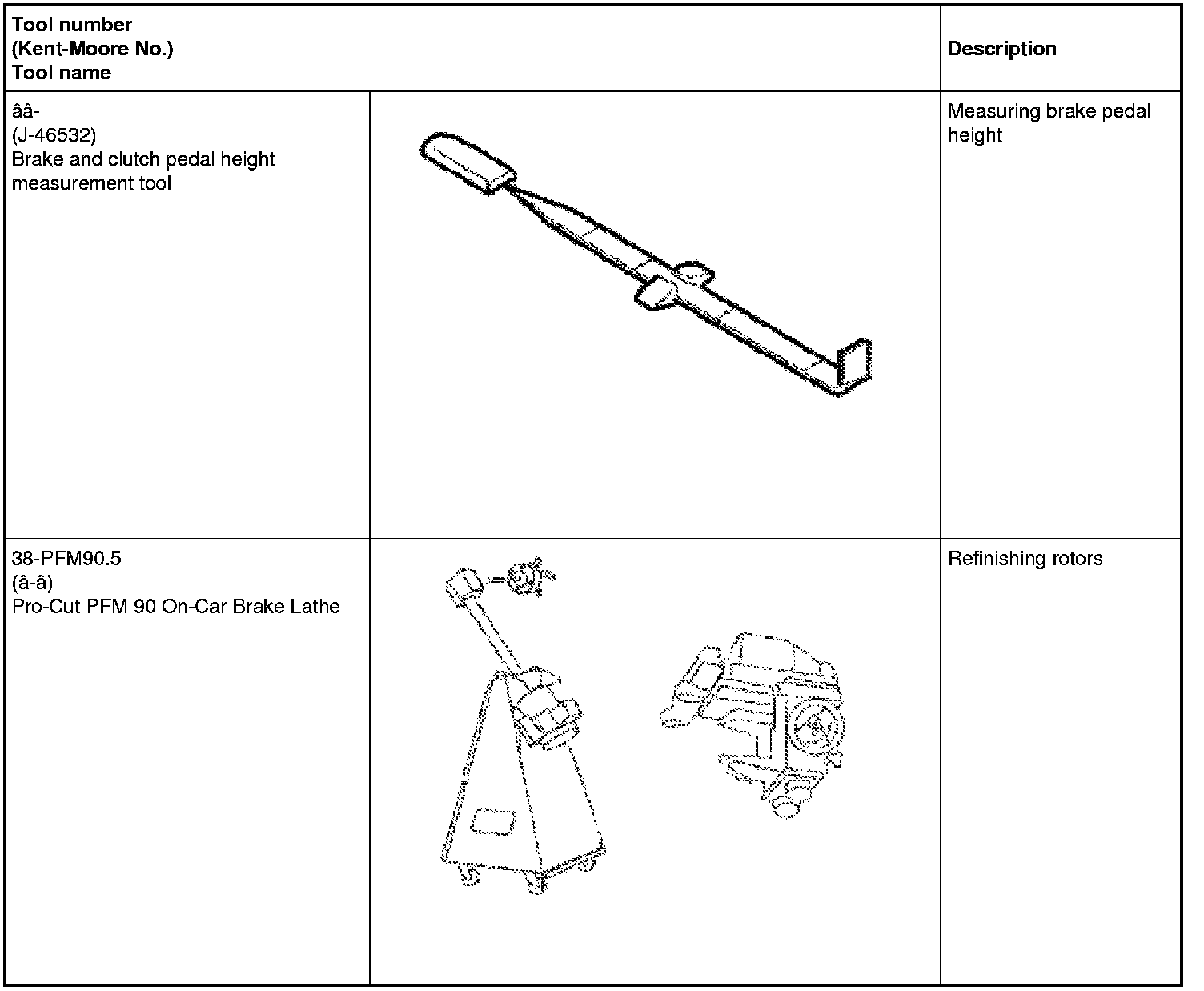 | Tool number (Kent-Moore No.) Tool name | | Description |
|---|---|---|
| ââ- (J-46532) Brake and clutch pedal height measurement tool | | Measuring brake pedal height |
| 38-PFM90.5 (â-â) Pro-Cut PFM 90 On-Car Brake Lathe | | Refinishing rotors |