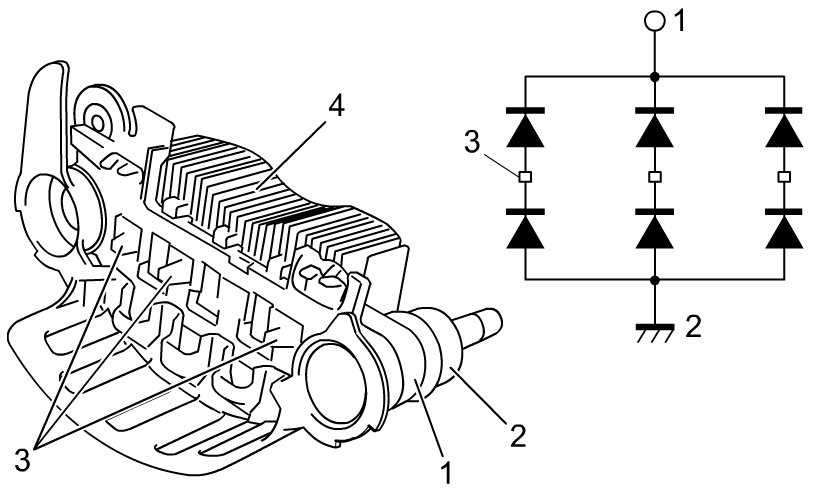 4

3

1

2

1

3

2