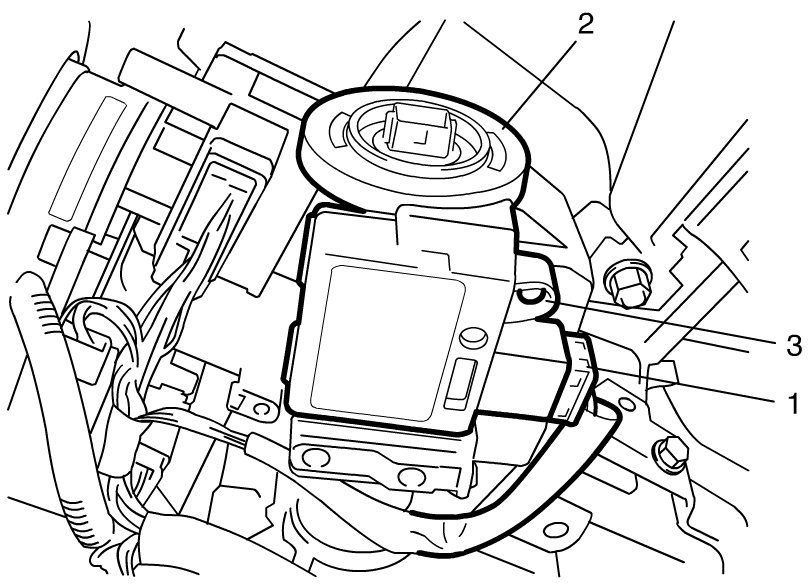 2
3
1