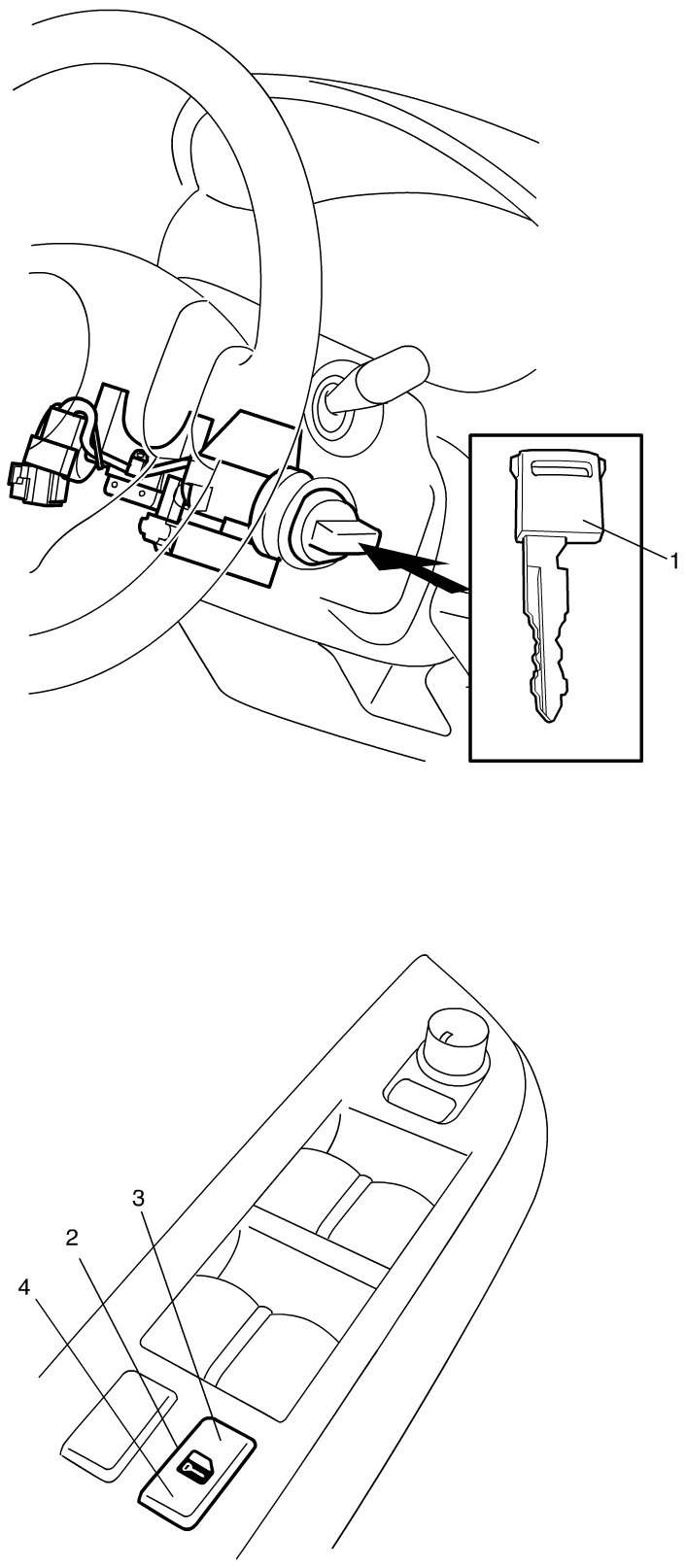 1

3
2
4