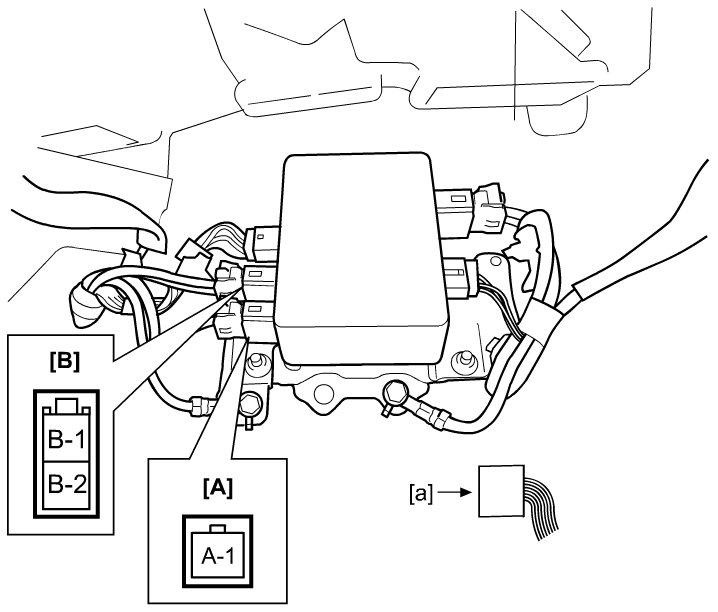 [B]
B-1
B-2
[A]
A-1
[a]