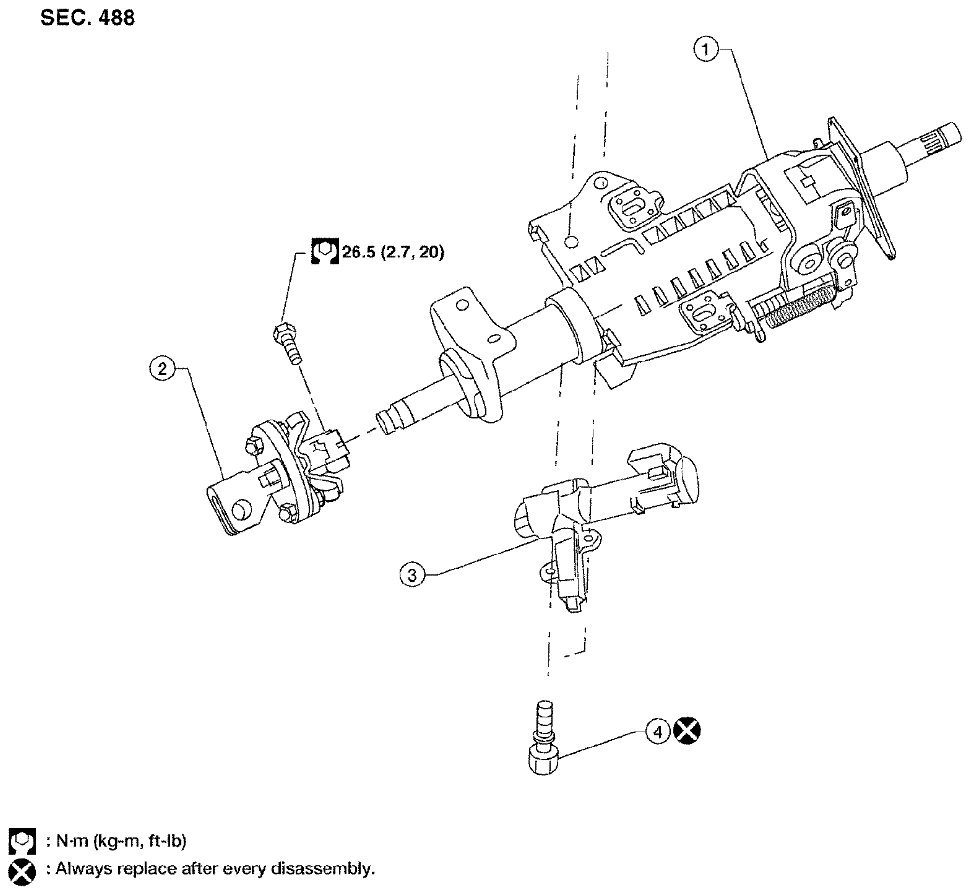 SEC. 488

1

26.5 (2.7, 20)

2

3

4

: N·m (kg-m, ft-lb)

: Always replace after every disassembly.