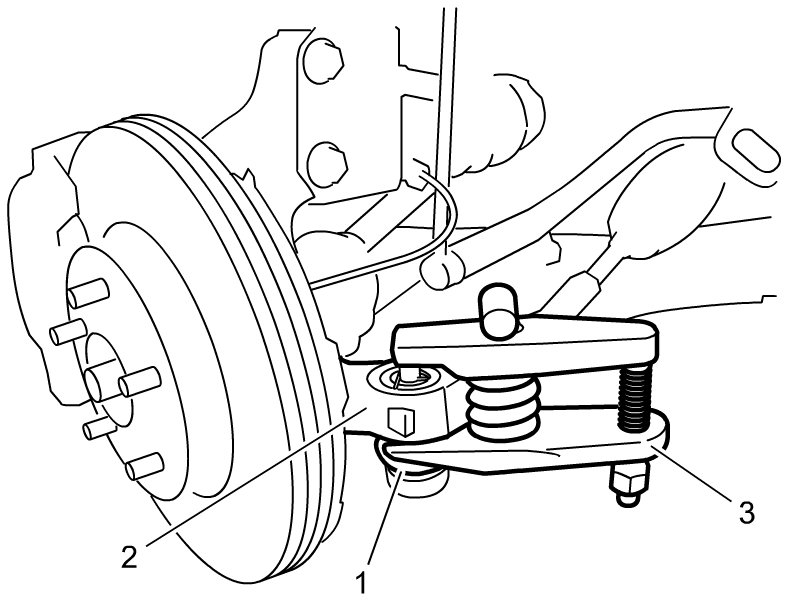 2
1
3