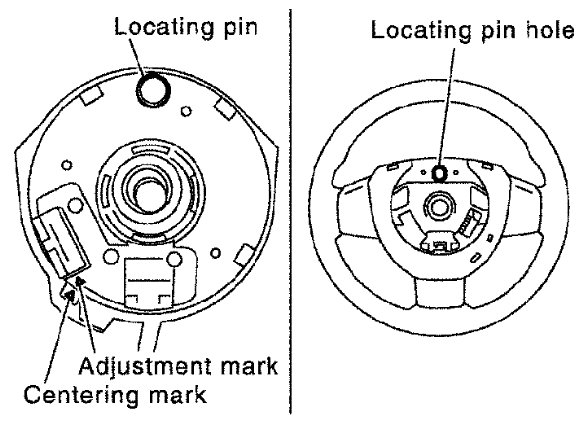 Locating pin

Adjustment mark

Centering mark

Locating pin hole